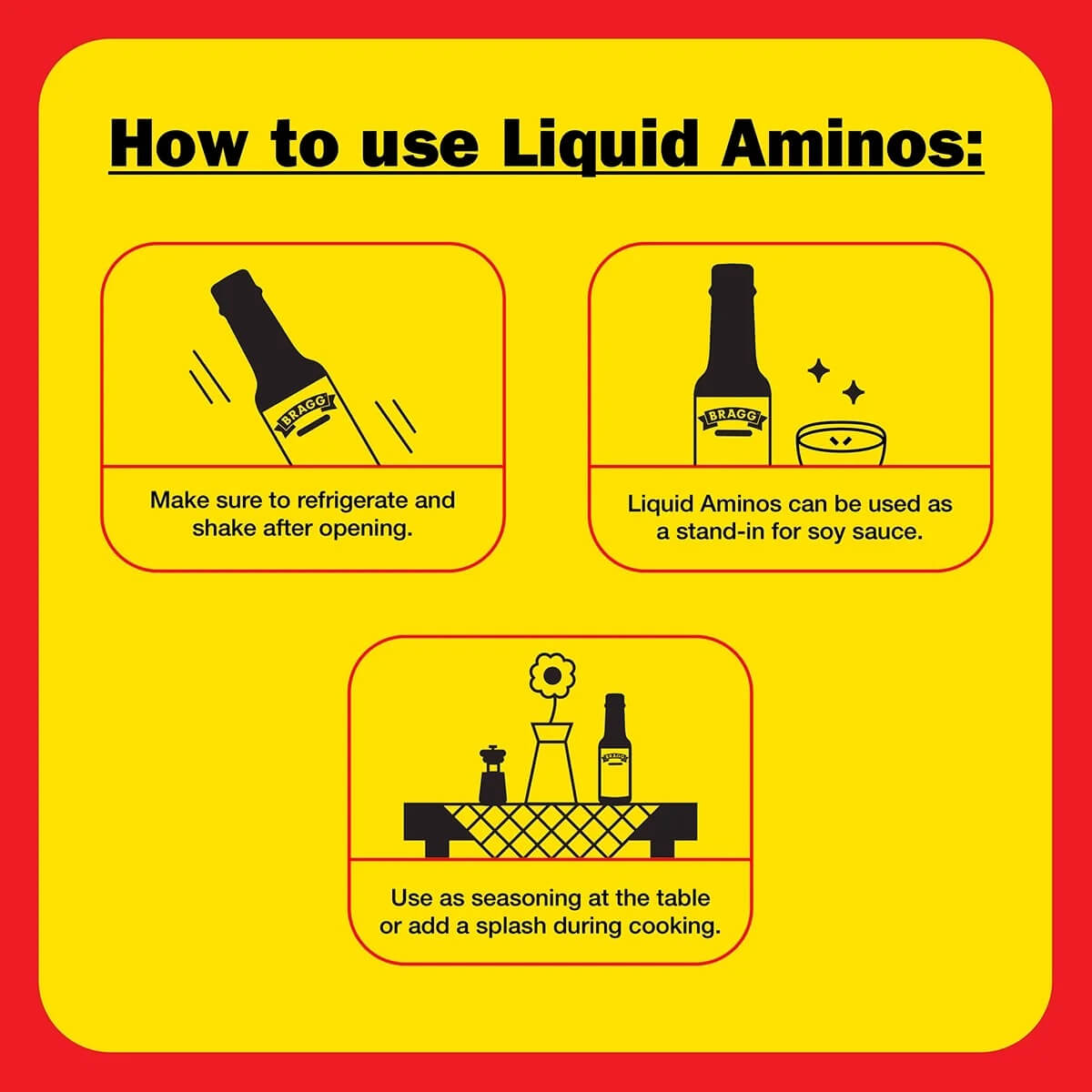 How to use Liquid Aminos:

BRAGG

Make sure to refrigerate and shake after opening.

BRAGG

Liquid Aminos can be used as a stand-in for soy sauce.

BRAGG

Use as seasoning at the table or add a splash during cooking.